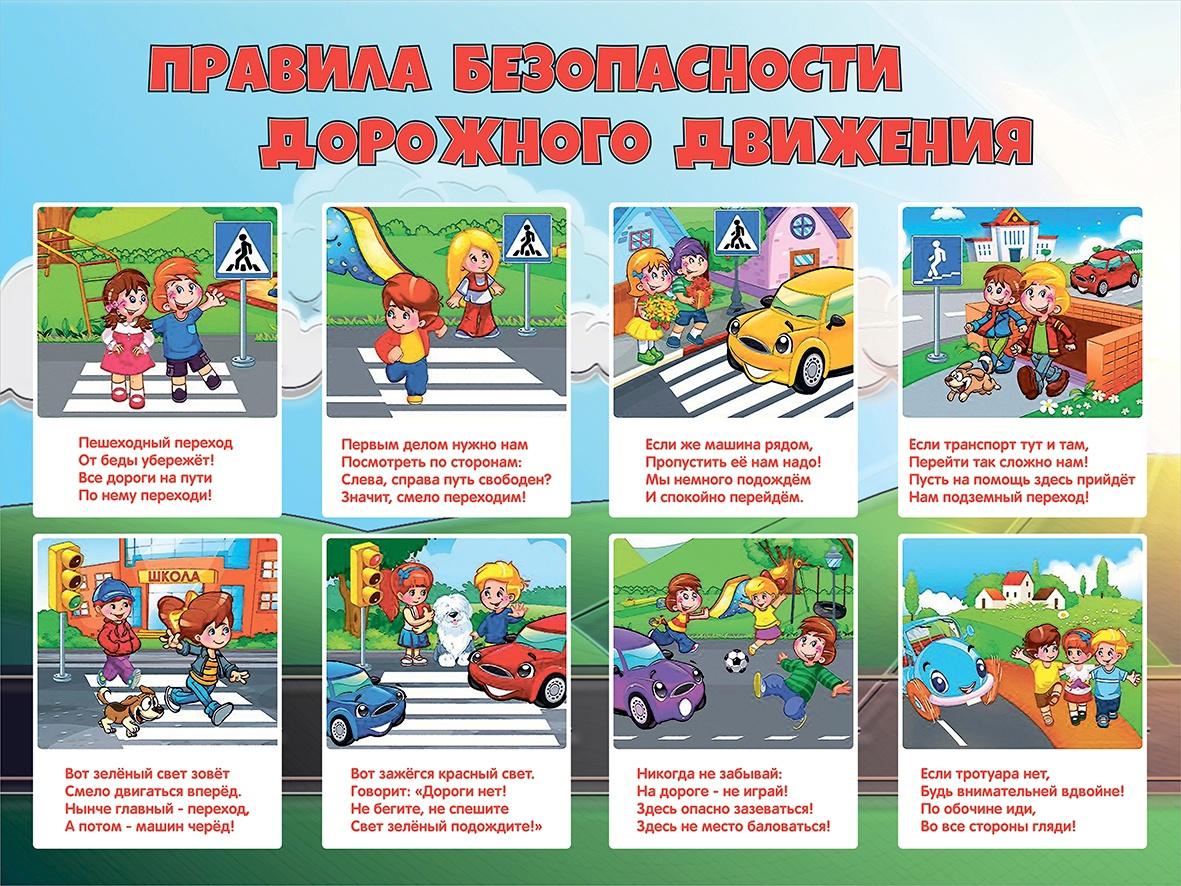 ПРАВИЛА БЕЗОПАСНОСТИ ДОРОЖНОГО ДВИЖЕНИЯ

Пешеходный переход
От беды убережёт!
Все дороги на пути
По нему переходи!

Первым делом нужно нам
Посмотреть по сторонам:
Слева, справа путь свободен?
Значит, смело переходим!

Если же машина рядом,
Пропустить её нам надо!
Мы немного подождём
И спокойно перейдём.

Если транспорт тут и там,
Перейти так сложно нам!
Пусть на помощь здесь прийдёт
Нам подземный переход!

ШКОЛА

Вот зелёный свет зовёт
Смело двигаться вперёд.
Нынче главный - переход,
А потом - машин черёд!

Вот зажёгся красный свет.
Говорит: «Дороги нет!
Не бегите, не спешите
Свет зелёный подождите!»

Никогда не забывай:
На дороге - не играй!
Здесь опасно зазеваться!
Здесь не место баловаться!

Если тротуара нет,
Будь внимательней вдвойне!
По обочине иди,
Во все стороны гляди!