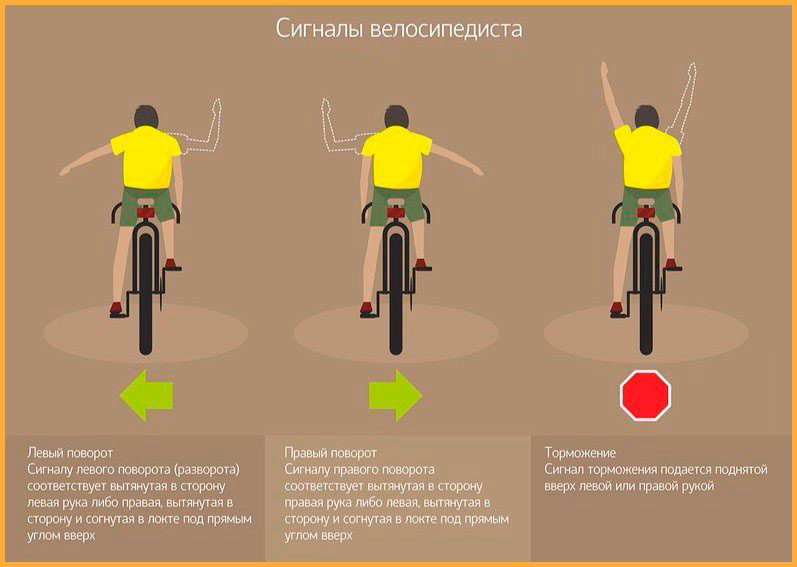 Сигналы велосипедиста

Левый поворот
Сигналу левого поворота (разворота) соответствует вытянутая в сторону левая рука либо правая, вытянутая в сторону и согнутая в локте под прямым углом вверх

Правый поворот
Сигналу правого поворота соответствует вытянутая в сторону правая рука либо левая, вытянутая в сторону и согнутая в локте под прямым углом вверх

Торможение
Сигнал торможения подается поднятой вверх левой или правой рукой