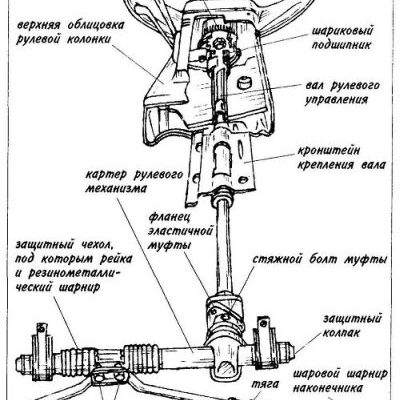 верхняя облицовка рулевой колонки

шариковый подшипник

вал рулевого управления

кронштейн крепления вала

картер рулевого механизма

фланец эластичной муфты

защитный чехол, под которым рейка и резинометаллический шарнир

стяжной болт муфты

защитный колпак

тяга

шаровой шарнир наконечника