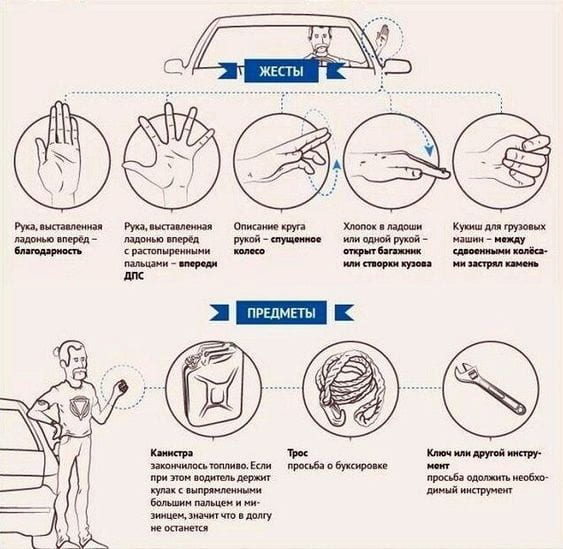 ЖЕСТЫ

Рука, выставленная ладонью вперёд – благодарность

Рука, выставленная ладонью вперёд с растопыренными пальцами – впереди ДПС

Описание круга рукой – спущенное колесо

Хлопок в ладоши или одной рукой – открыт багажник или створки кузова

Кукиш для грузовых машин – между сдвоенными колёсами застрял камень

ПРЕДМЕТЫ

Канистра
закончилось топливо. Если при этом водитель держит кулак с выпрямленными большим пальцем и мизинцем, значит что в долгу не останется

Трос
просьба о буксировке

Ключ или другой инструмент
просьба одолжить необходимый инструмент