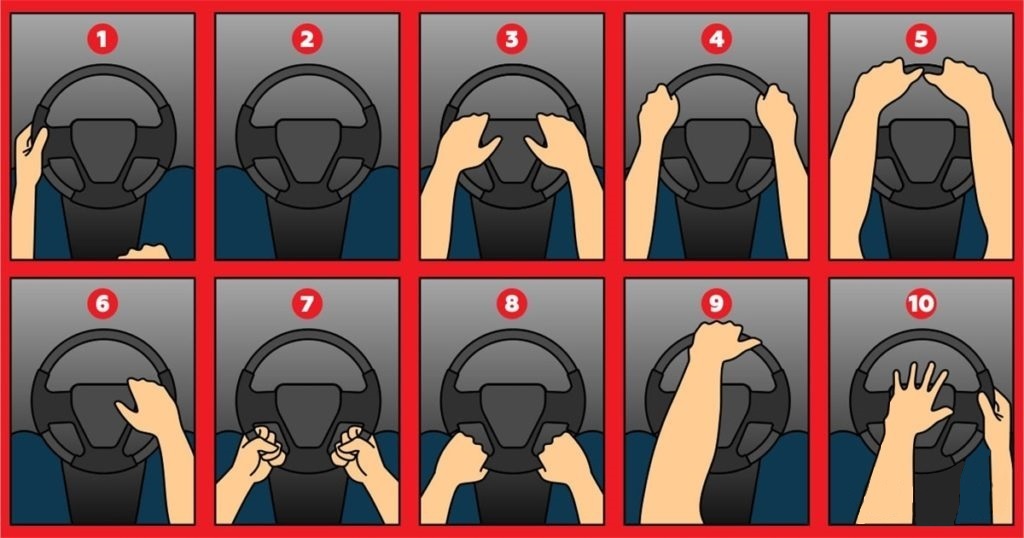 1
2
3
4
5
6
7
8
9
10