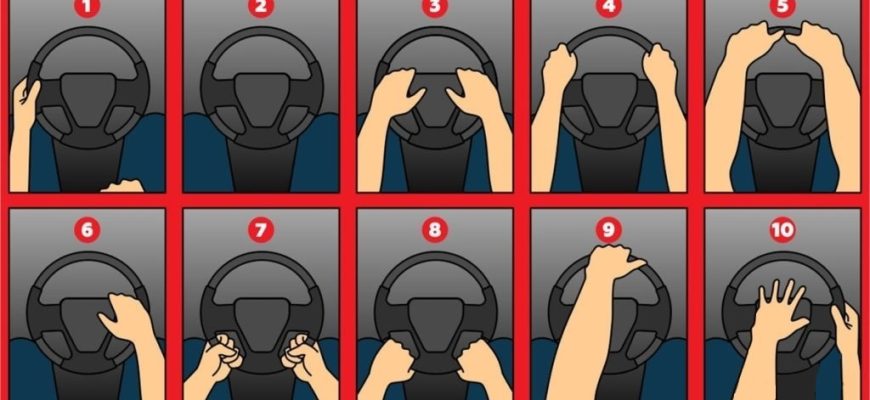 1
2
3
4
5
6
7
8
9
10