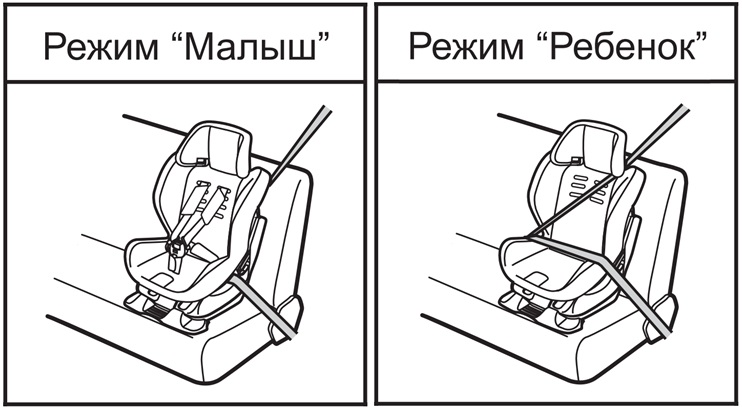 Режим “Малыш”

Режим “Ребенок”