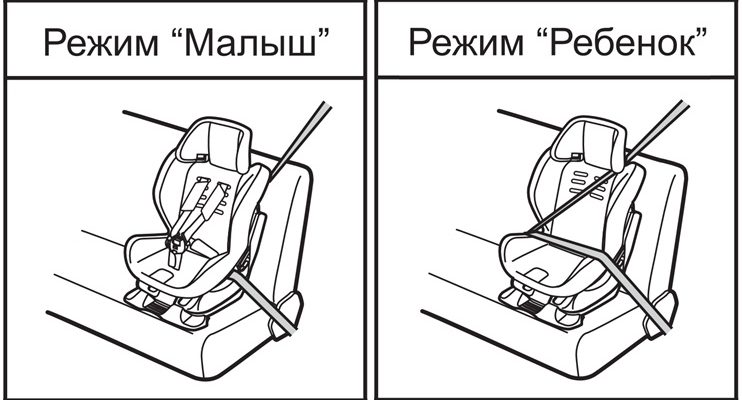 Режим “Малыш”

Режим “Ребенок”