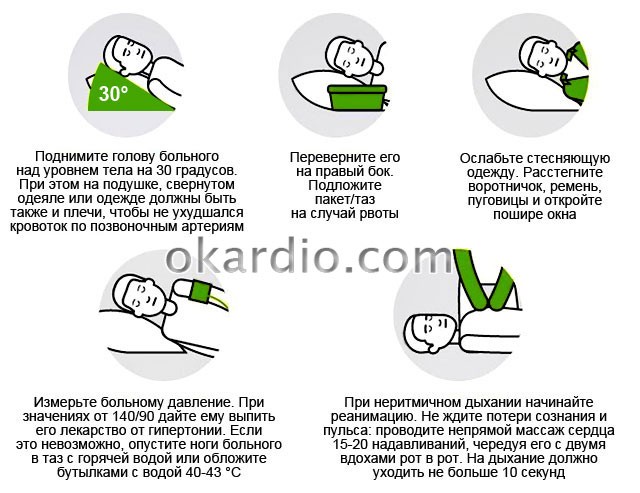 30°

Поднимите голову больного над уровнем тела на 30 градусов. При этом на подушке, свернутом одеяле или одежде должны быть также и плечи, чтобы не ухудшался кровоток по позвоночным артериям

Переверните его на правый бок. Подложите пакет/таз на случай рвоты

Ослабьте стесняющую одежду. Расстегните воротничок, ремень, пуговицы и откройте пошире окна

okardio.com

Измерьте больному давление. При значениях от 140/90 дайте ему выпить его лекарство от гипертонии. Если это невозможно, опустите ноги больного в таз с горячей водой или обложите бутылками с водой 40-43 °C

При неритмичном дыхании начинайте реанимацию. Не ждите потери сознания и пульса: проводите непрямой массаж сердца 15-20 надавливаний, чередуя его с двумя вдохами рот в рот. На дыхание должно уходить не больше 10 секунд