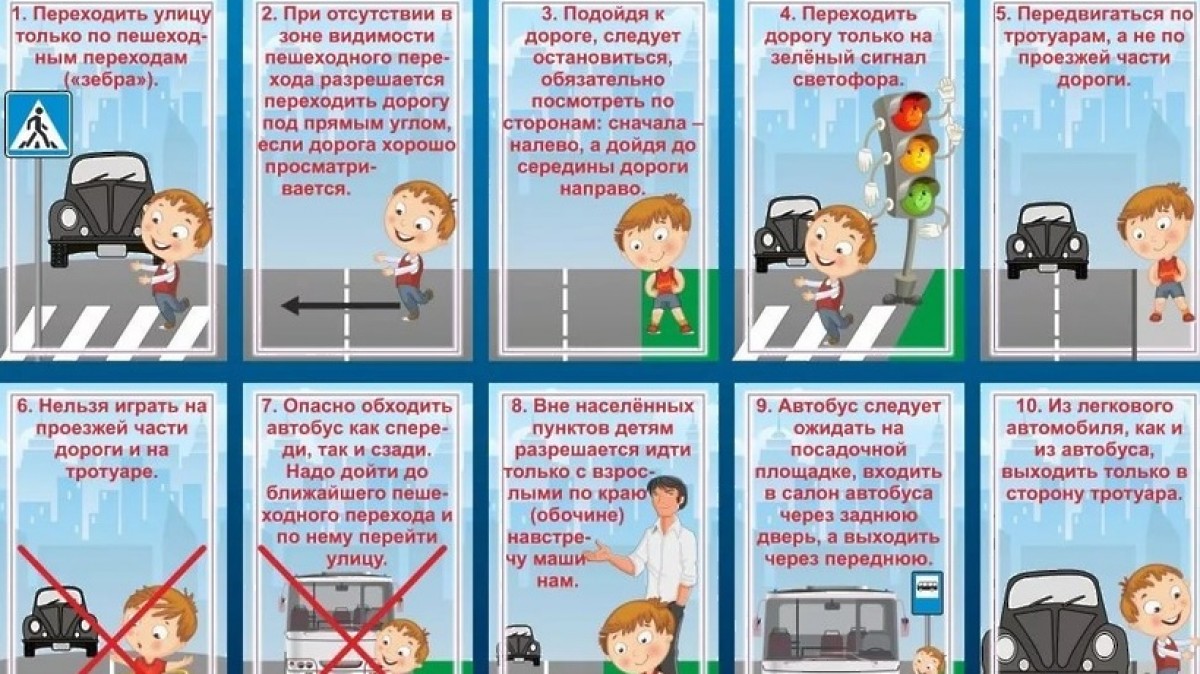 1. Переходить улицу только по пешеходным переходам («зебра»).

2. При отсутствии в зоне видимости пешеходного перехода разрешается переходить дорогу под прямым углом, если дорога хорошо просматривается.

3. Подойдя к дороге, следует остановиться, обязательно посмотреть по сторонам: сначала – налево, а дойдя до середины дороги направо.

4. Переходить дорогу только на зелёный сигнал светофора.

5. Передвигаться по тротуарам, а не по проезжей части дороги.

6. Нельзя играть на проезжей части дороги и на тротуаре.

7. Опасно обходить автобус как спереди, так и сзади. Надо дойти до ближайшего пешеходного перехода и по нему перейти улицу.

8. Вне населённых пунктов детям разрешается идти только с взрослыми по краю (обочине) навстречу машинам.

9. Автобус следует ожидать на посадочной площадке, входить в салон автобуса через заднюю дверь, а выходить через переднюю.

10. Из легкового автомобиля, как и из автобуса, выходить только в сторону тротуара.