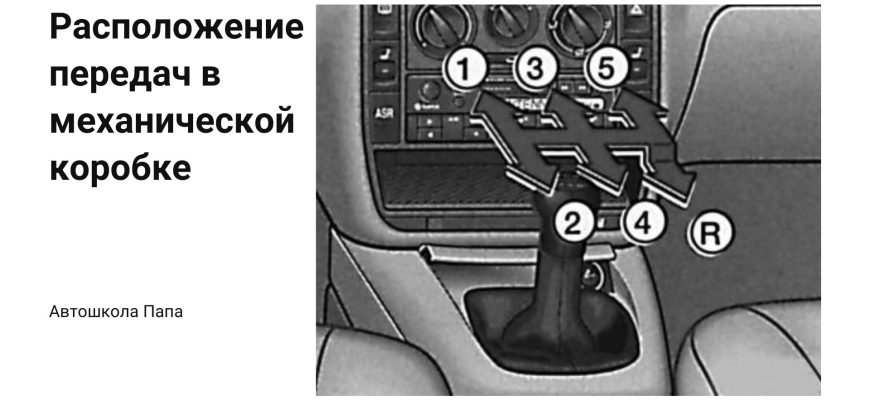 Расположение передач в механической коробке

Автошкола Папа

ASR

1 3 5

2 4 R