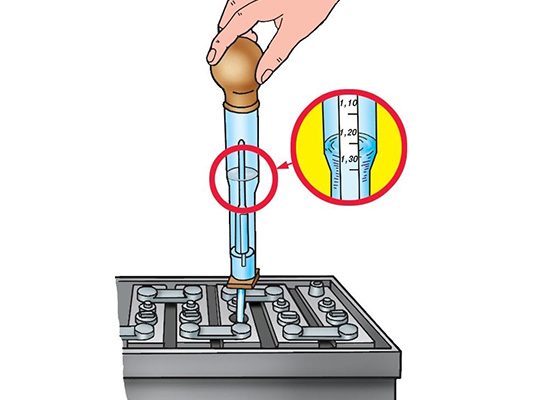 1,10
1,20
1,30