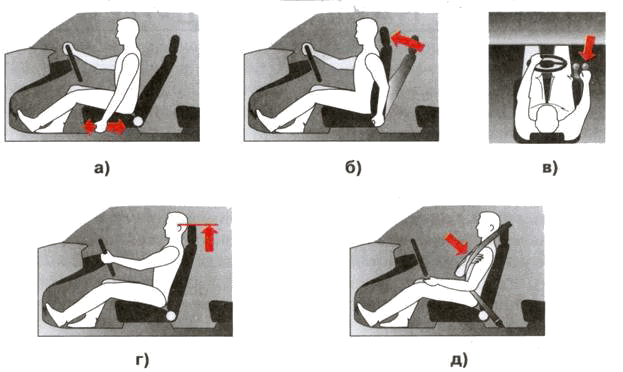 а)

б)

в)

г)

д)