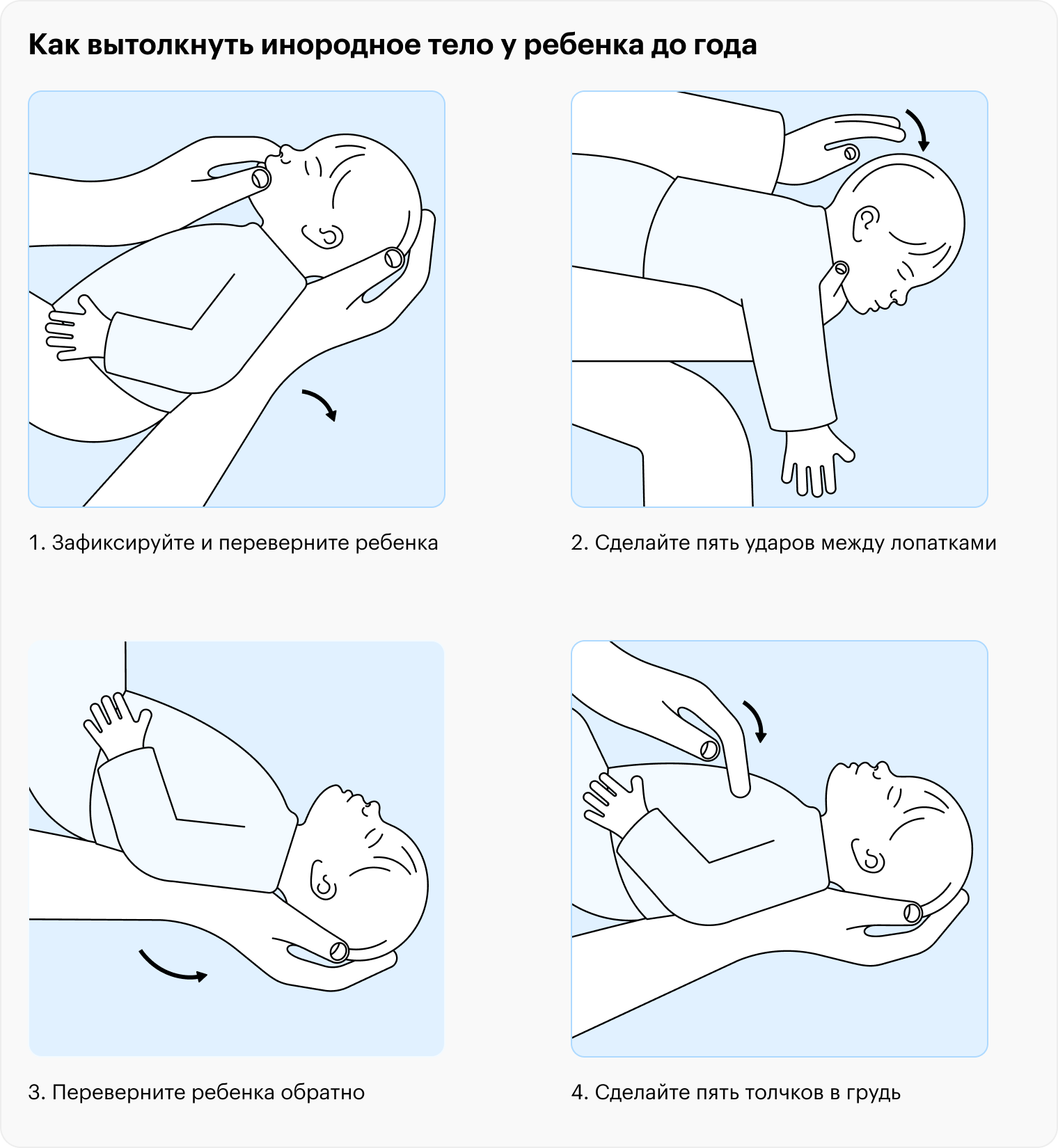 Как вытолкнуть инородное тело у ребенка до года

1. Зафиксируйте и переверните ребенка

2. Сделайте пять ударов между лопатками

3. Переверните ребенка обратно

4. Сделайте пять толчков в грудь