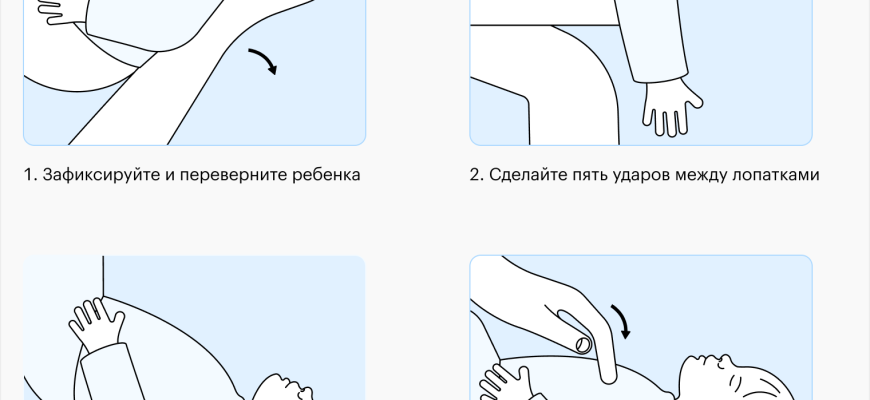 1. Зафиксируйте и переверните ребенка

2. Сделайте пять ударов между лопатками