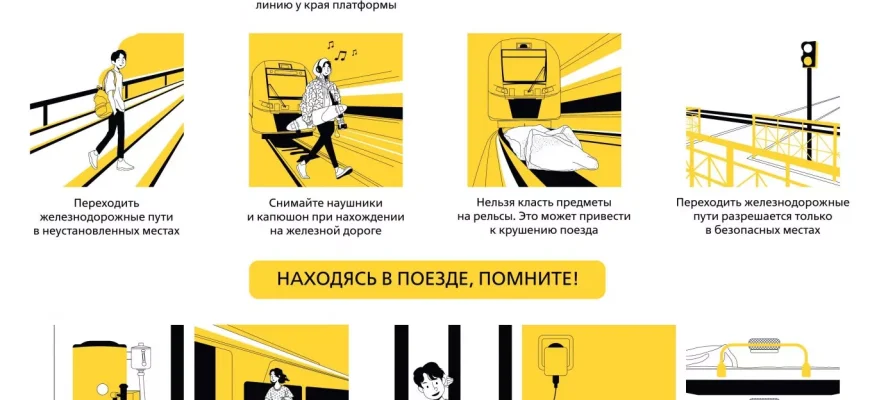 линию у края платформы

Переходить железнодорожные пути в неустановленных местах

Снимайте наушники и капюшон при нахождении на железной дороге

Нельзя класть предметы на рельсы. Это может привести к крушению поезда

Переходить железнодорожные пути разрешается только в безопасных местах

НАХОДЯСЬ В ПОЕЗДЕ, ПОМНИТЕ!